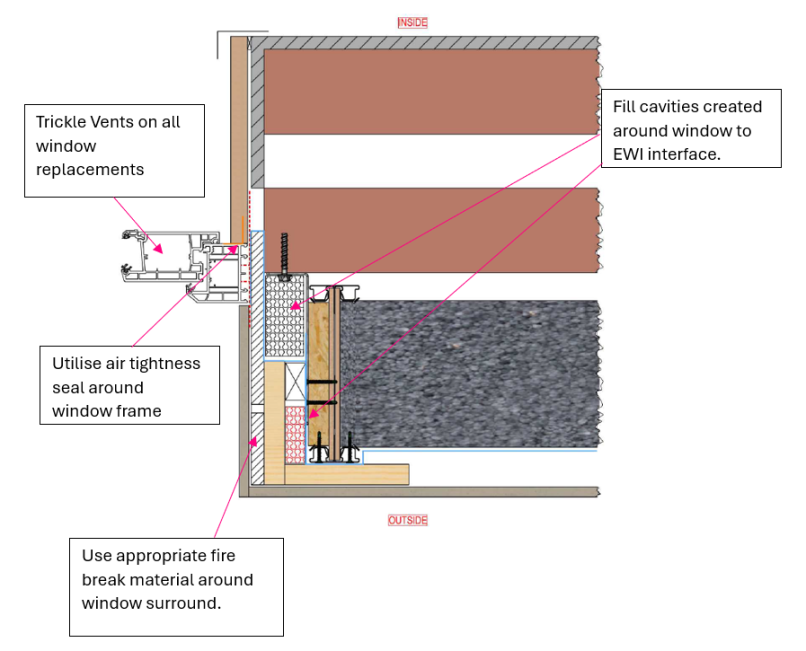 INSIDE

Trickle Vents on all window replacements

Fill cavities created around window to EWI interface.

Utilise air tightness seal around window frame

OUTSIDE

Use appropriate fire break material around window surround.