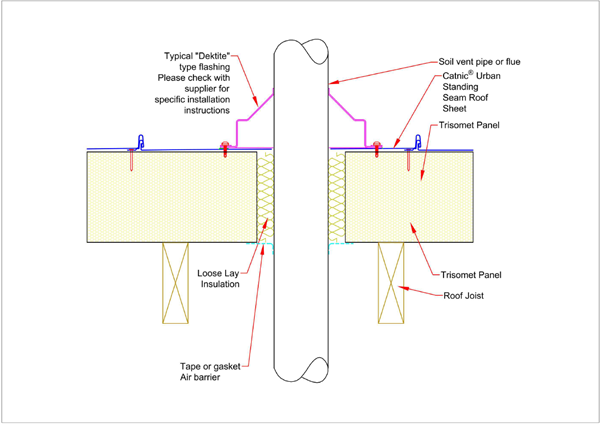 Typical "Dektite" type flashing Please check with supplier for specific installation instructions

Soil vent pipe or flue

Catnic® Urban Standing Seam Roof Sheet

Trisomet Panel

Loose Lay Insulation

Trisomet Panel

Roof Joist

Tape or gasket Air barrier