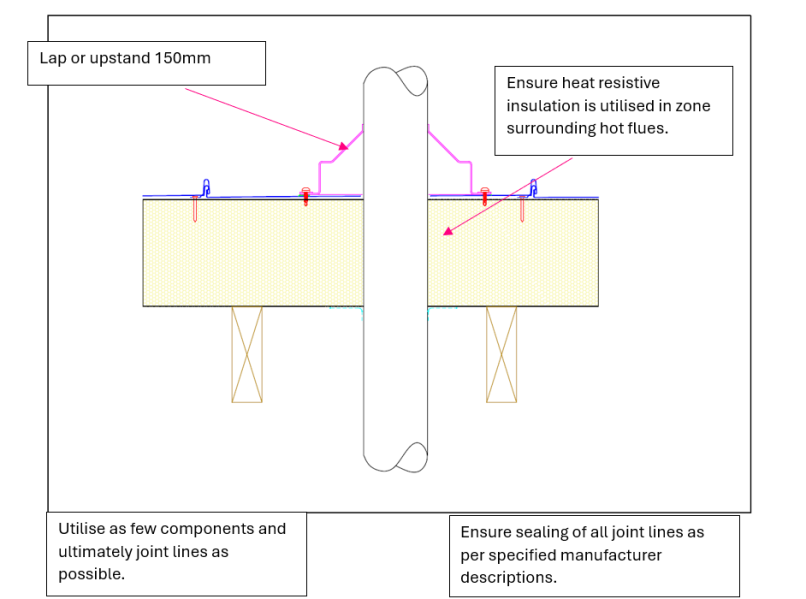 Lap or upstand 150mm

Ensure heat resistive insulation is utilised in zone surrounding hot flues.

Utilise as few components and ultimately joint lines as possible.

Ensure sealing of all joint lines as per specified manufacturer descriptions.