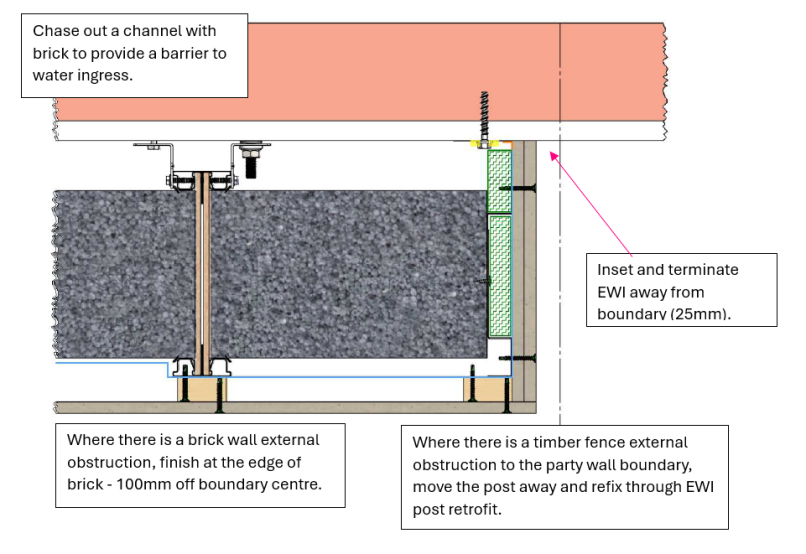 Chase out a channel with brick to provide a barrier to water ingress.

Inset and terminate EWI away from boundary (25mm).

Where there is a brick wall external obstruction, finish at the edge of brick - 100mm off boundary centre.

Where there is a timber fence external obstruction to the party wall boundary, move the post away and refix through EWI post retrofit.